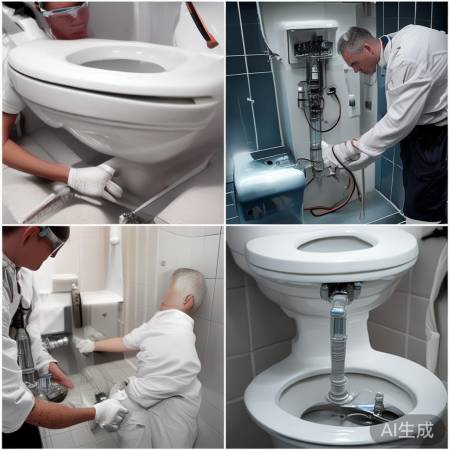 AI生成